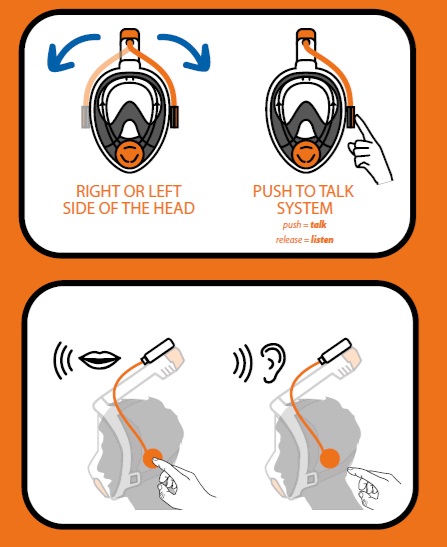 RIGHT OR LEFT SIDE OF THE HEAD

PUSH TO TALK SYSTEM
push = talk
release = listen