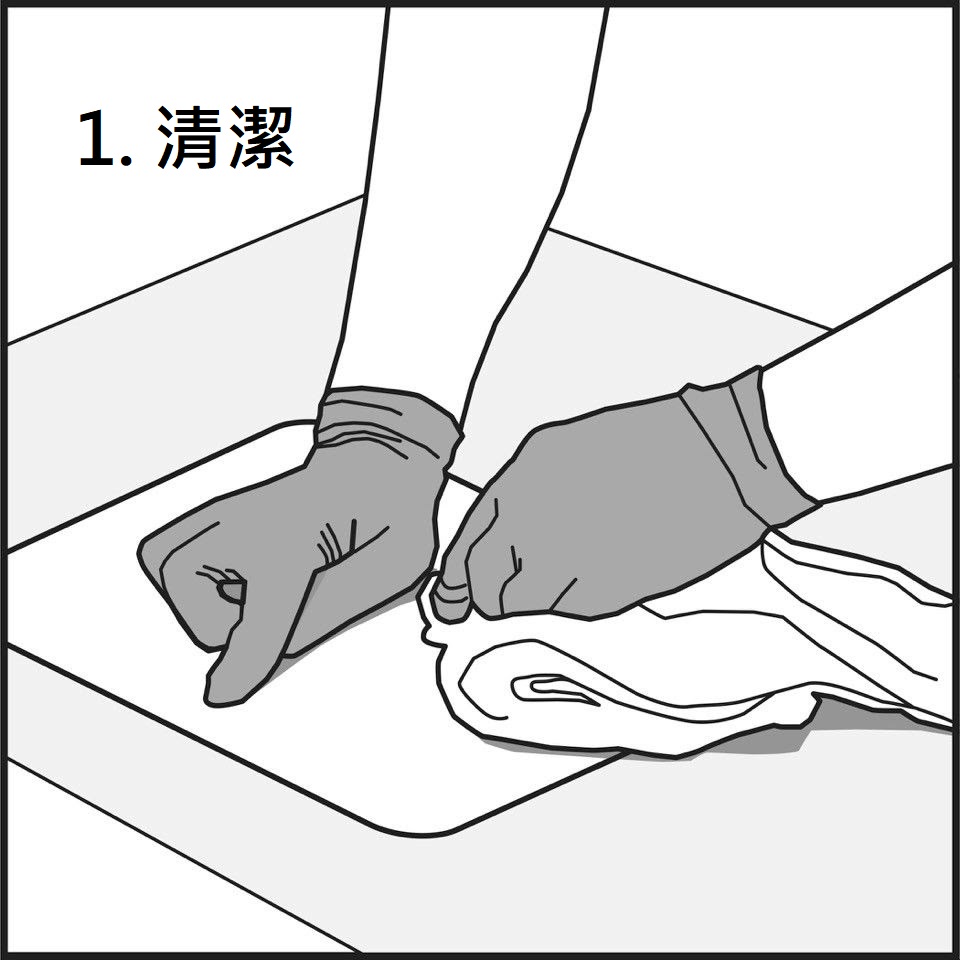 1. 清潔