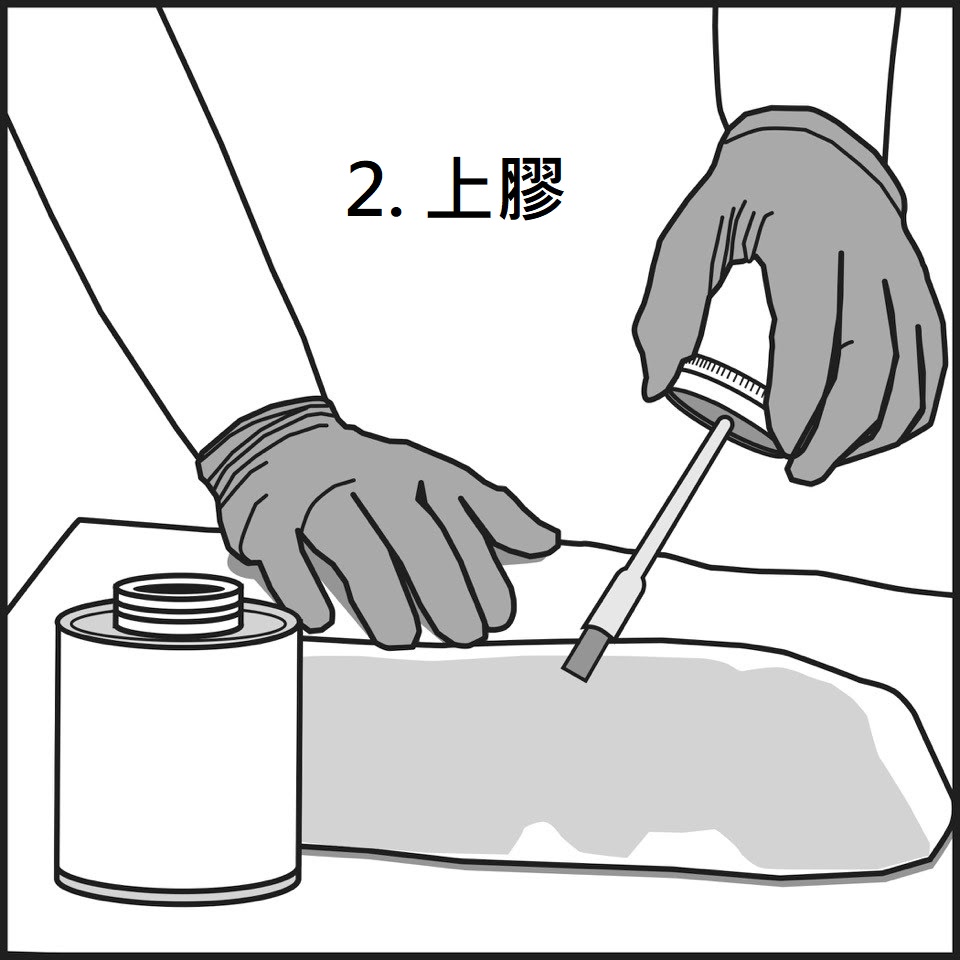 2. 上膠